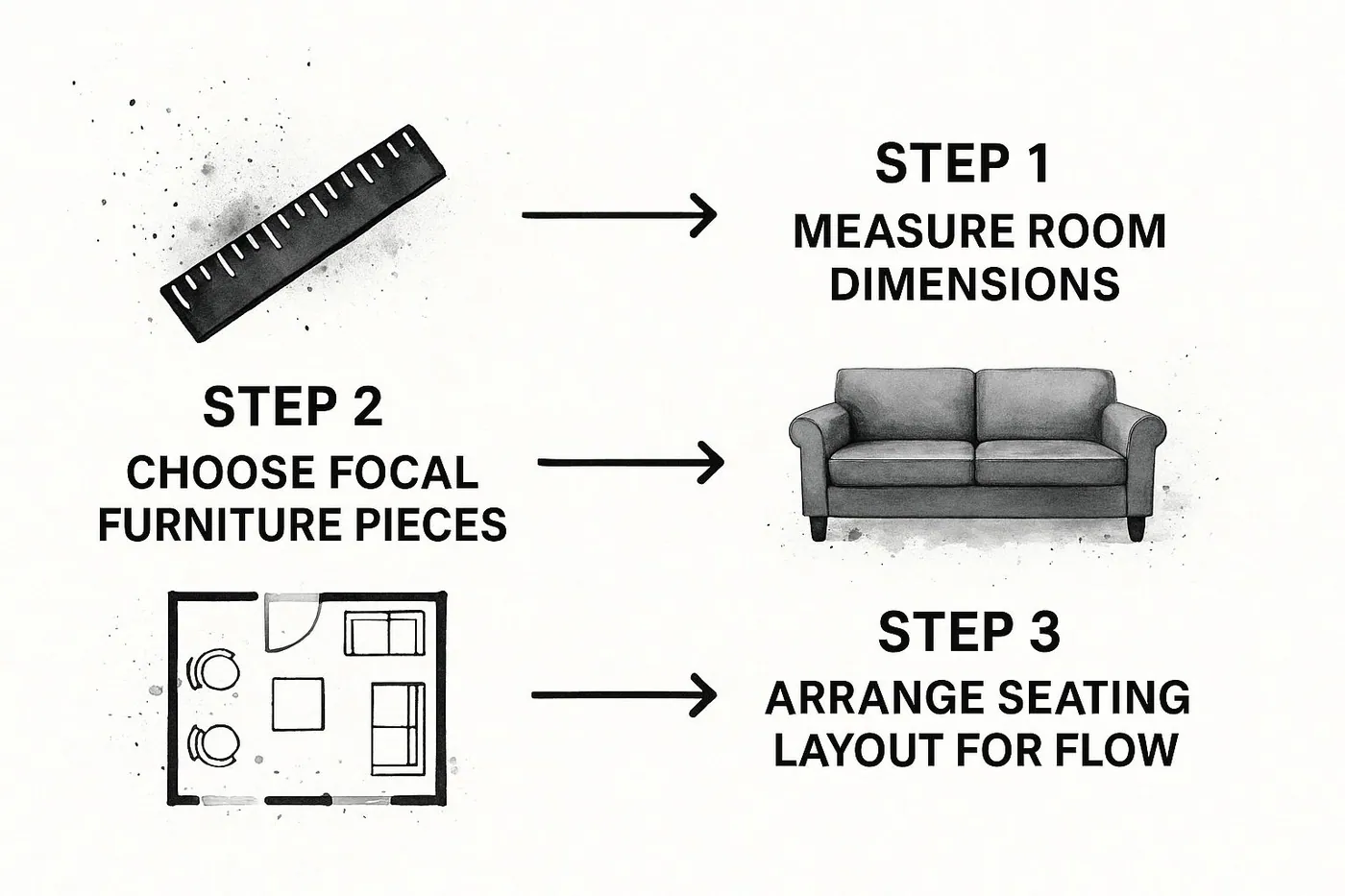 STEP 1
MEASURE ROOM DIMENSIONS

STEP 2
CHOOSE FOCAL FURNITURE PIECES

STEP 3
ARRANGE SEATING LAYOUT FOR FLOW